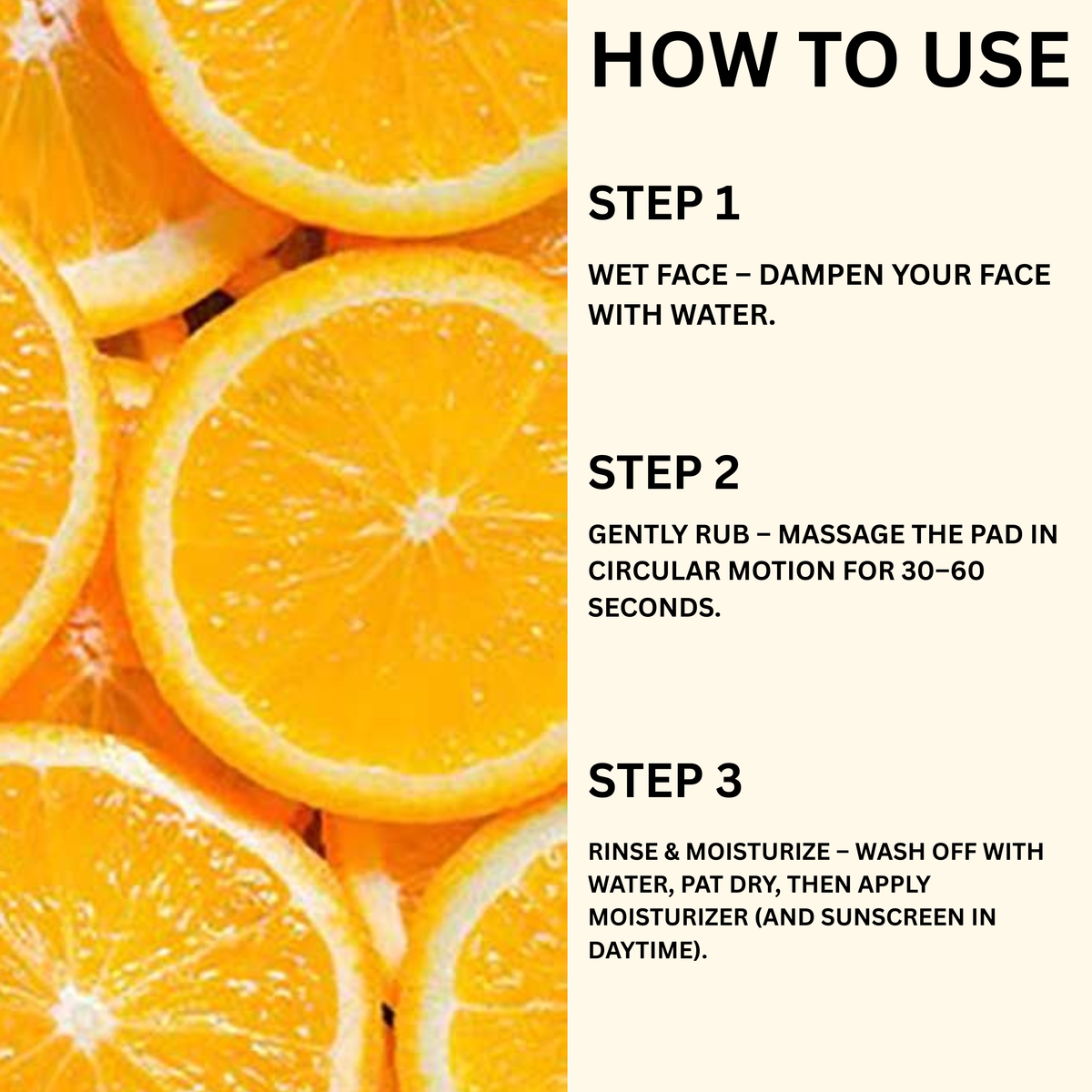 HOW TO USE

STEP 1

WET FACE – DAMPEN YOUR FACE WITH WATER.

STEP 2

GENTLY RUB – MASSAGE THE PAD IN CIRCULAR MOTION FOR 30–60 SECONDS.

STEP 3

RINSE & MOISTURIZE – WASH OFF WITH WATER, PAT DRY, THEN APPLY MOISTURIZER (AND SUNSCREEN IN DAYTIME).