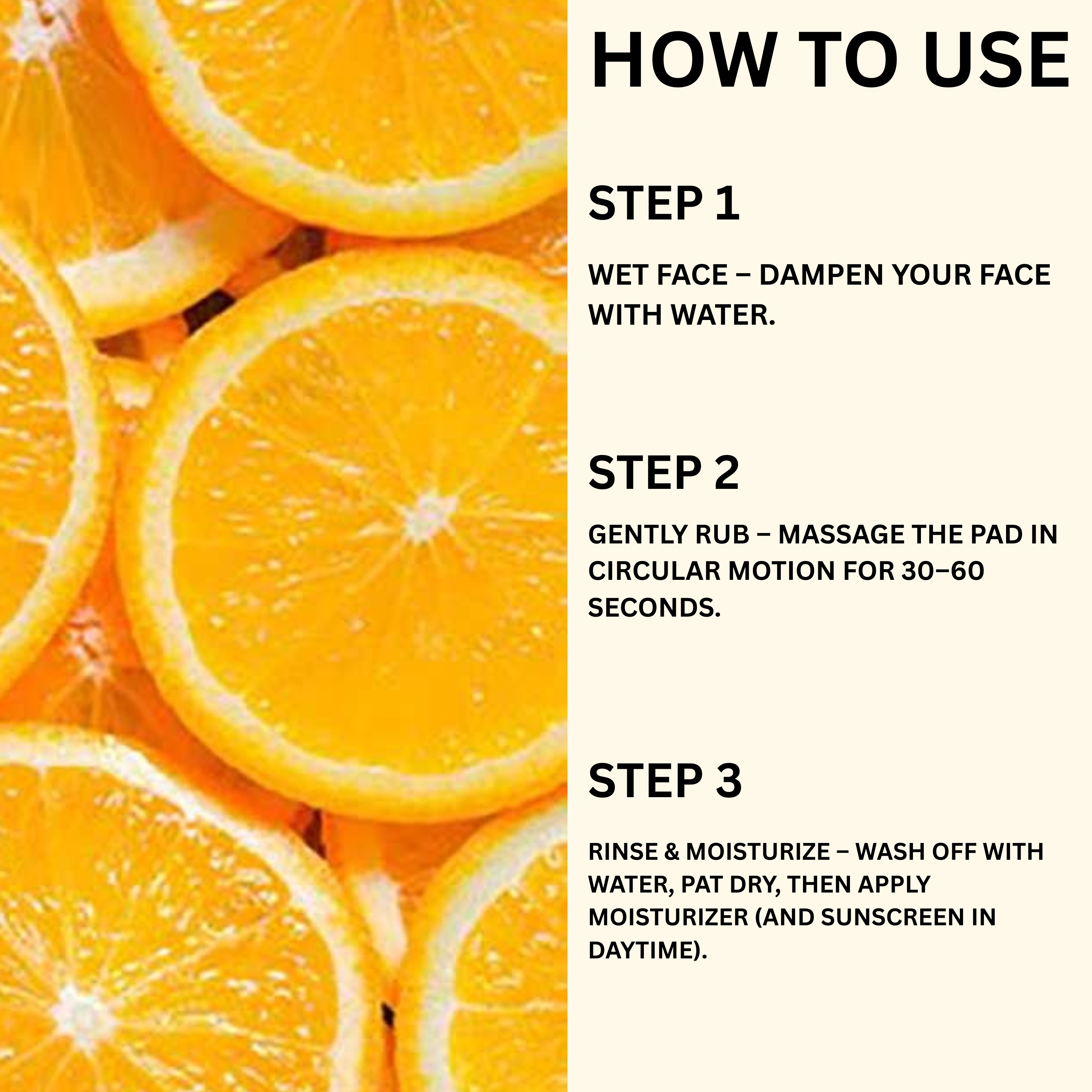 HOW TO USE

STEP 1

WET FACE – DAMPEN YOUR FACE WITH WATER.

STEP 2

GENTLY RUB – MASSAGE THE PAD IN CIRCULAR MOTION FOR 30–60 SECONDS.

STEP 3

RINSE & MOISTURIZE – WASH OFF WITH WATER, PAT DRY, THEN APPLY MOISTURIZER (AND SUNSCREEN IN DAYTIME).