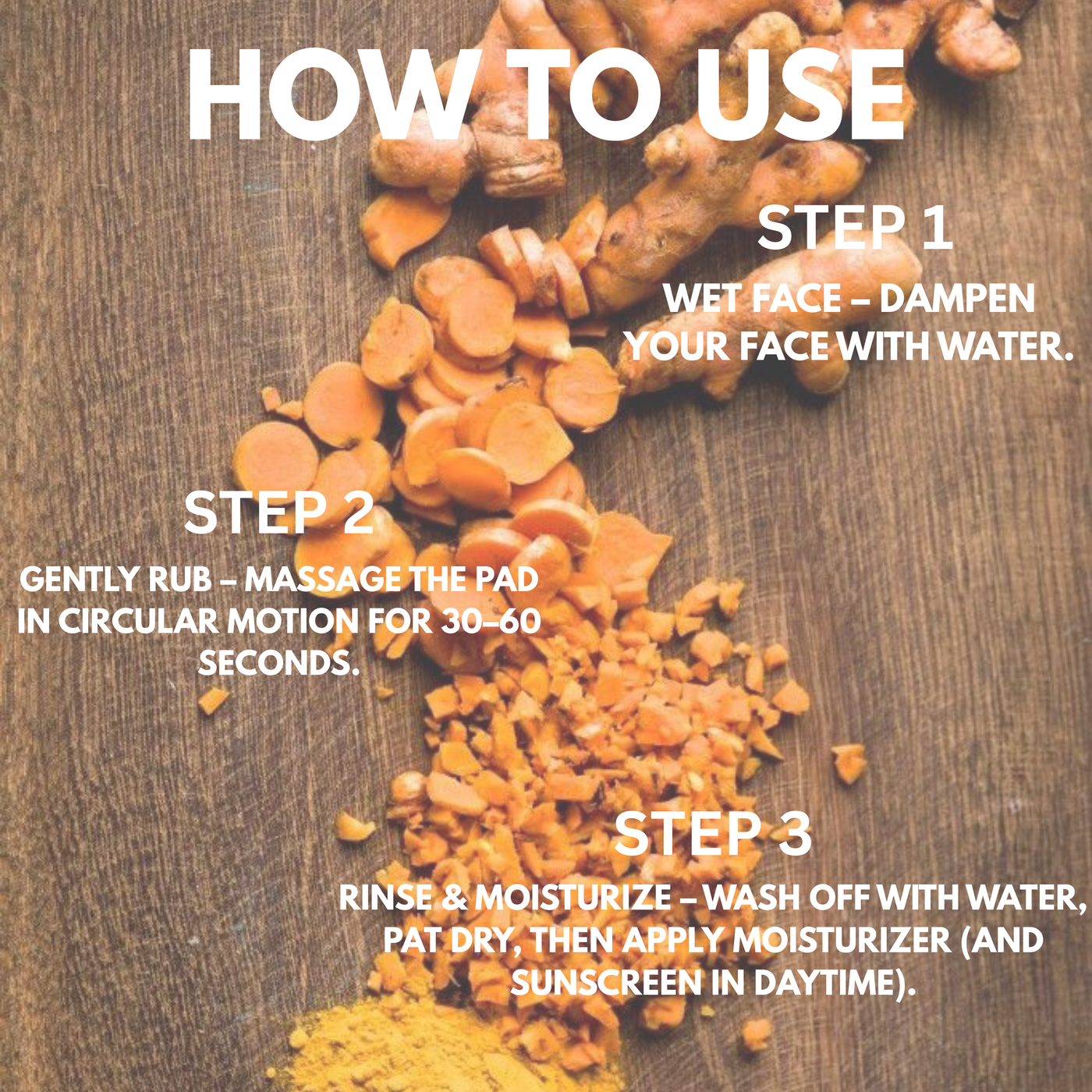 HOW TO USE

STEP 1

WET FACE – DAMPEN YOUR FACE WITH WATER.

STEP 2

GENTLY RUB – MASSAGE THE PAD IN CIRCULAR MOTION FOR 30–60 SECONDS.

STEP 3

RINSE & MOISTURIZE – WASH OFF WITH WATER, PAT DRY, THEN APPLY MOISTURIZER (AND SUNSCREEN IN DAYTIME).