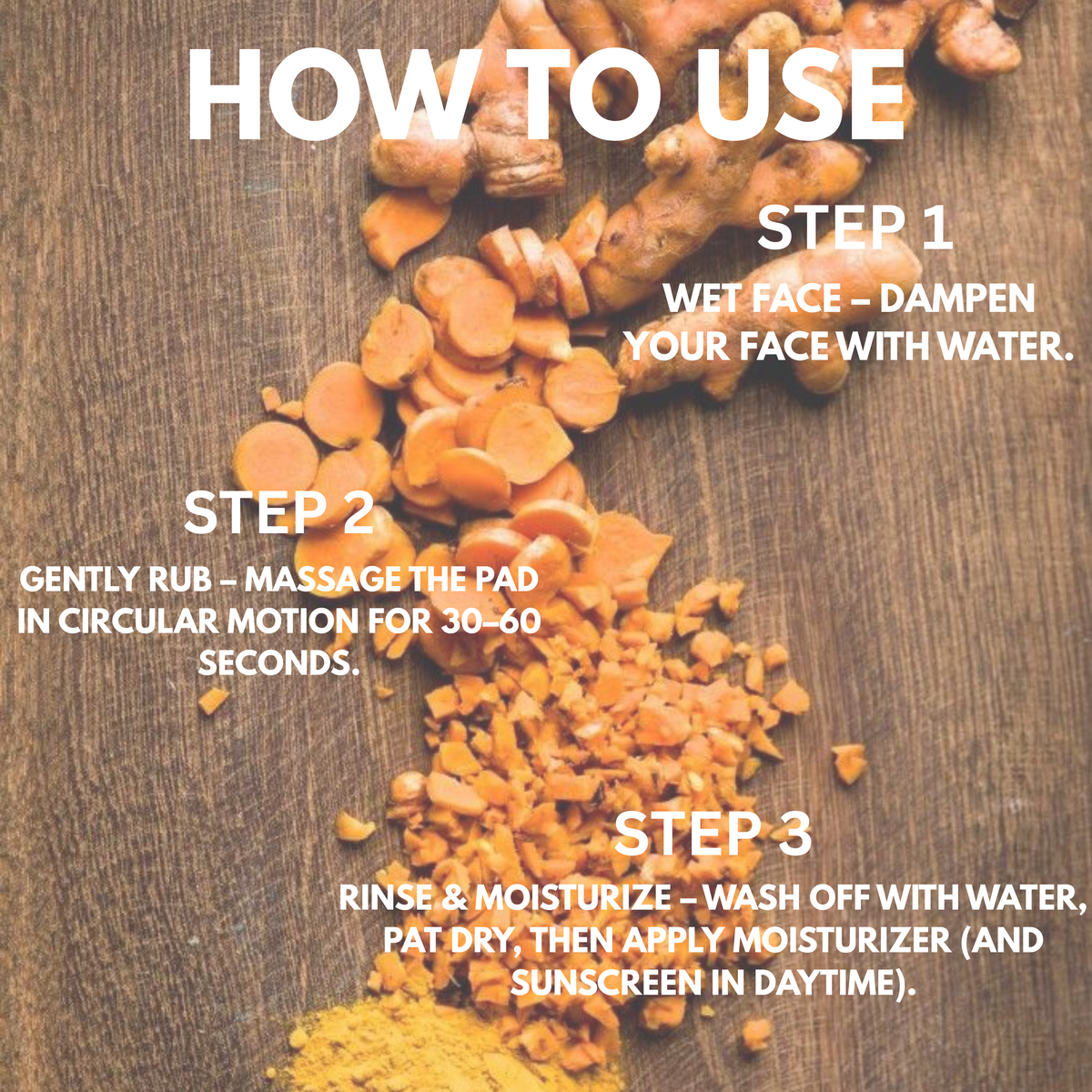 HOW TO USE

STEP 1

WET FACE – DAMPEN YOUR FACE WITH WATER.

STEP 2

GENTLY RUB – MASSAGE THE PAD IN CIRCULAR MOTION FOR 30–60 SECONDS.

STEP 3

RINSE & MOISTURIZE – WASH OFF WITH WATER, PAT DRY, THEN APPLY MOISTURIZER (AND SUNSCREEN IN DAYTIME).