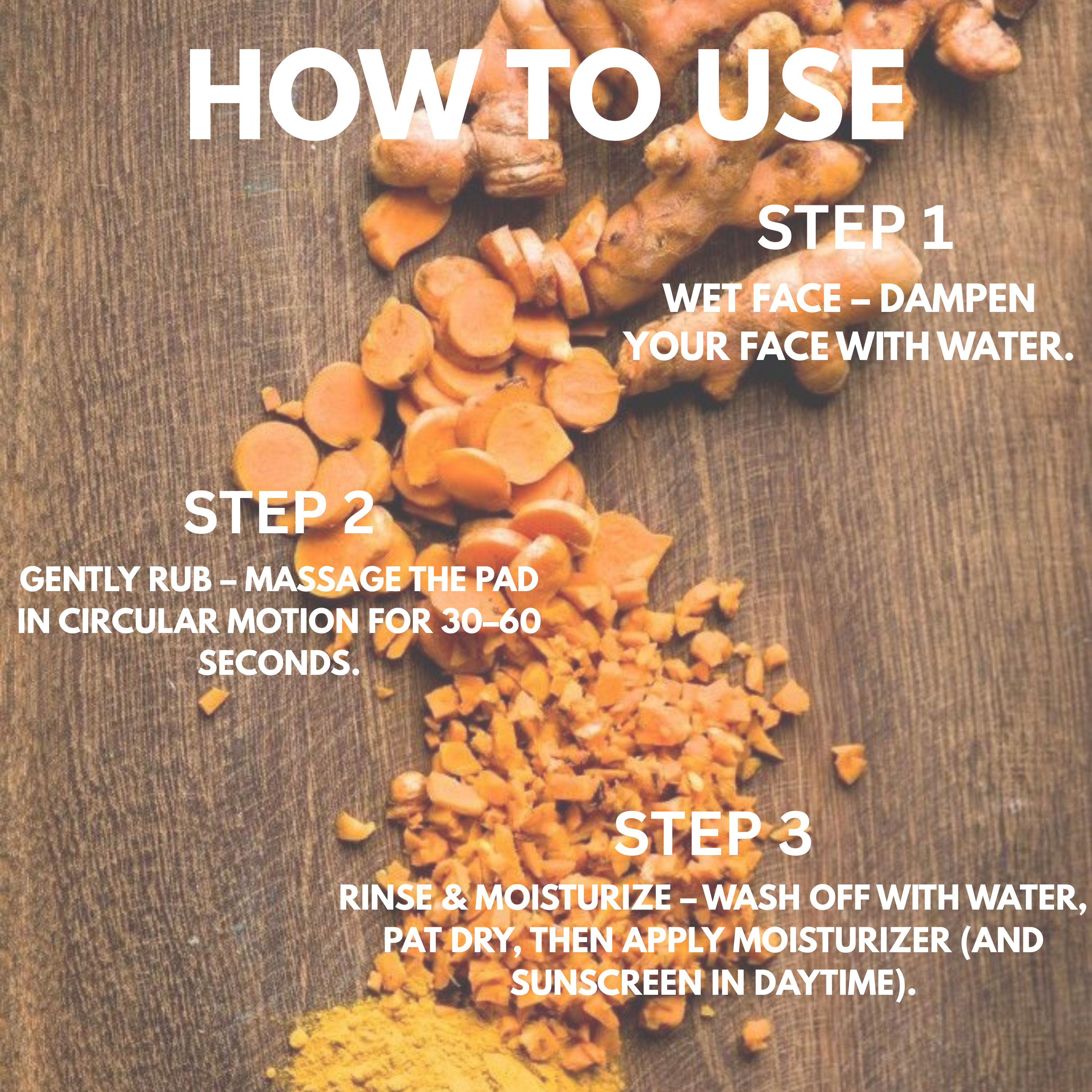 HOW TO USE

STEP 1

WET FACE – DAMPEN YOUR FACE WITH WATER.

STEP 2

GENTLY RUB – MASSAGE THE PAD IN CIRCULAR MOTION FOR 30–60 SECONDS.

STEP 3

RINSE & MOISTURIZE – WASH OFF WITH WATER, PAT DRY, THEN APPLY MOISTURIZER (AND SUNSCREEN IN DAYTIME).