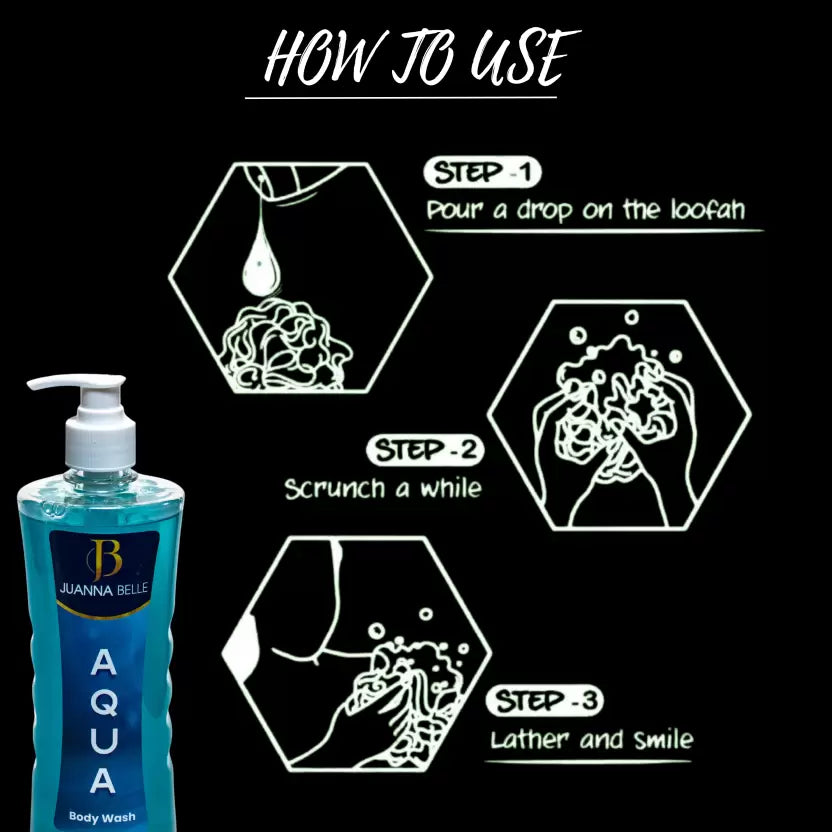 HOW TO USE

STEP -1
Pour a drop on the loofah

STEP -2
Scrunch a while

STEP -3
Lather and smile

JB
JUANNA BELLE
AQUA
Body Wash